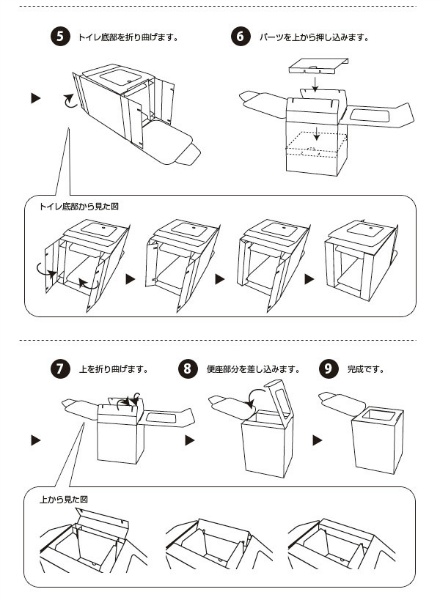 5 トイレ底部を折り曲げます。

6 パーツを上から押し込みます。

トイレ底部から見た図

7 上を折り曲げます。

8 便座部分を差し込みます。

9 完成です。

上から見た図