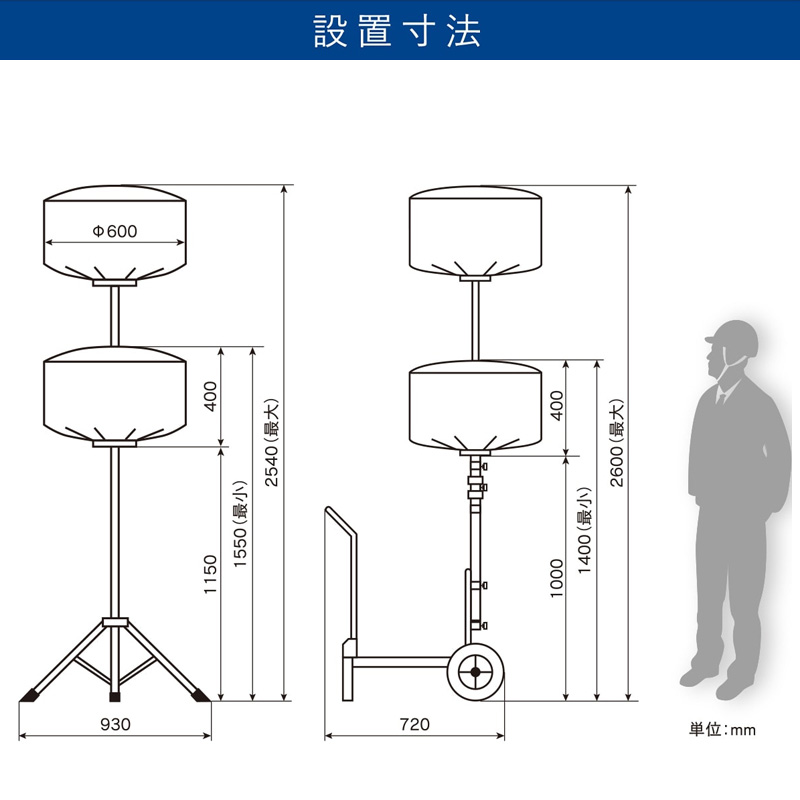 設置寸法

Φ600

400

1150

1550(最小)

2540(最大)

930

400

1000

1400(最小)

2600(最大)

720

単位:mm