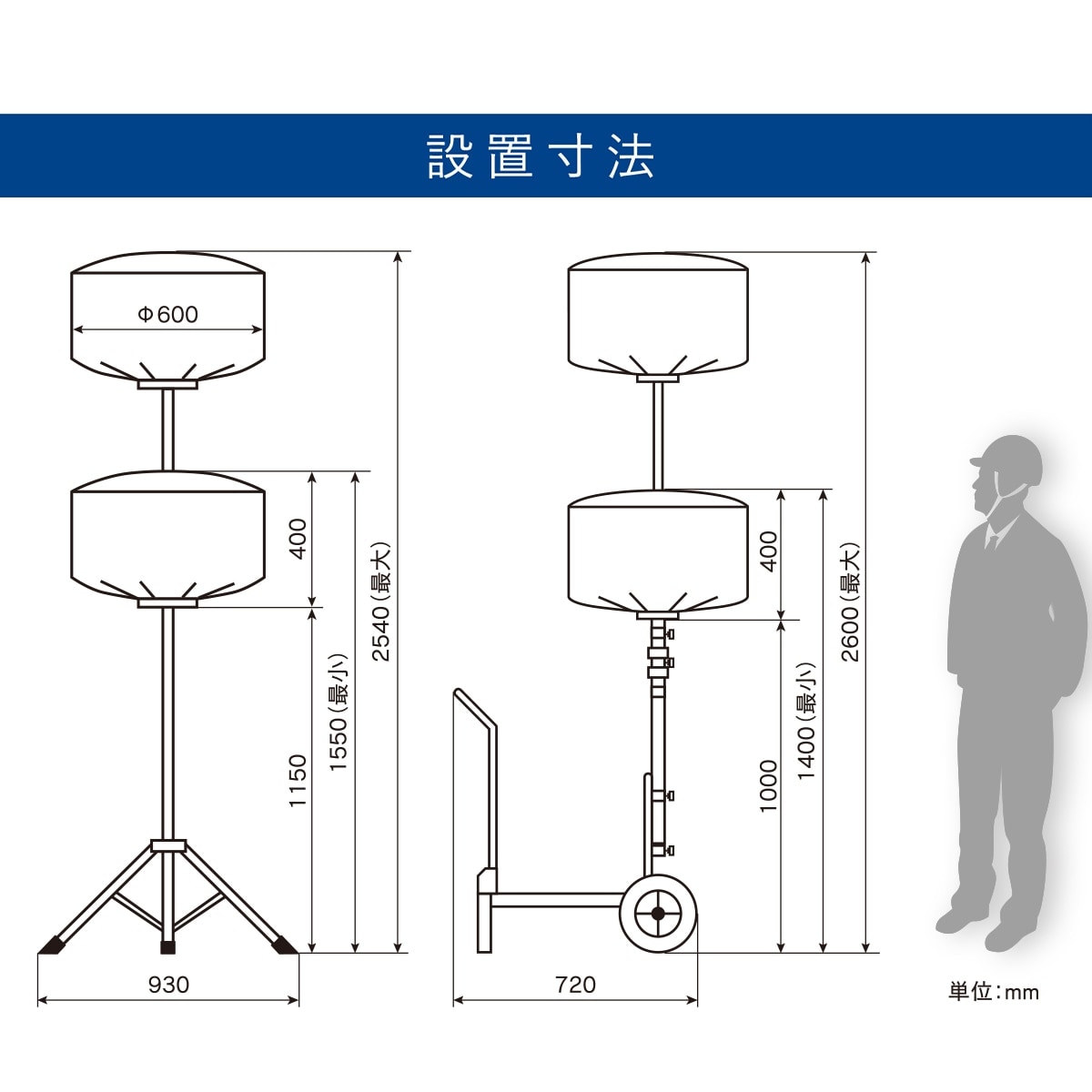 設置寸法

Φ600

400

1150

1550(最小)

2540(最大)

930

400

1000

1400(最小)

2600(最大)

720

単位:mm