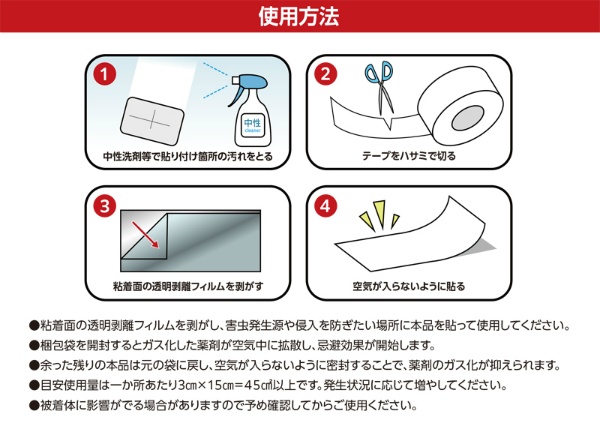 使用方法

1
中性
cleaner
中性洗剤等で貼り付け箇所の汚れをとる

2
テープをハサミで切る

3
粘着面の透明剥離フィルムを剥がす

4
空気が入らないように貼る

●粘着面の透明剥離フィルムを剥がし、害虫発生源や侵入を防ぎたい場所に本品を貼って使用してください。
●梱包袋を開封するとガス化した薬剤が空気中に拡散し、忌避効果が開始します。
●余った残りの本品は元の袋に戻し、空気が入らないように密封することで、薬剤のガス化が抑えられます。
●目安使用量は一か所あたり3㎝×15㎝＝45㎠以上です。発生状況に応じて増やしてください。
●被着体に影響がでる場合がありますので予め確認してからご使用ください。