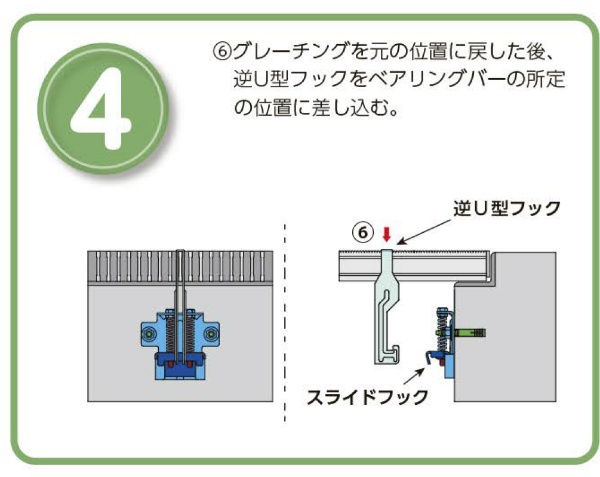 4

⑥グレーチングを元の位置に戻した後、逆U型フックをベアリングバーの所定の位置に差し込む。

逆U型フック

⑥

スライドフック