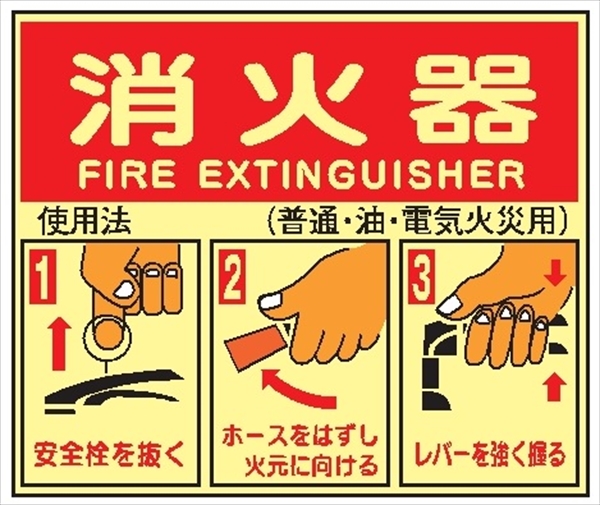 消火器
FIRE EXTINGUISHER

使用法

(普通・油・電気火災用)

1
安全栓を抜く

2
ホースをはずし火元に向ける

3
レバーを強く握る