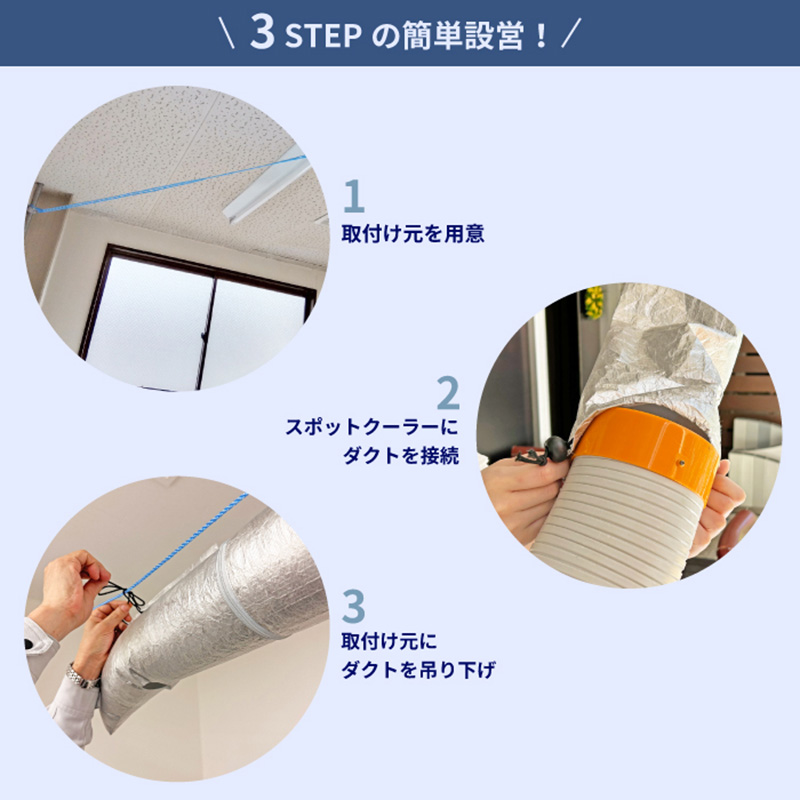 \ 3 STEP の簡単設営！/

1
取付け元を用意

2
スポットクーラーに
ダクトを接続

3
取付け元に
ダクトを吊り下げ